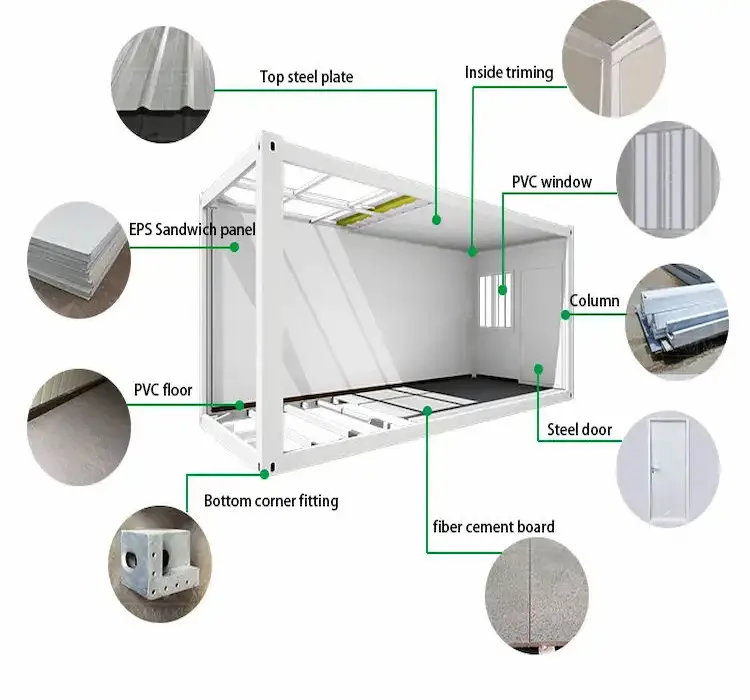 Top steel plate

Inside triming

PVC window

EPS Sandwich panel

Column

PVC floor

Steel door

Bottom corner fitting

fiber cement board